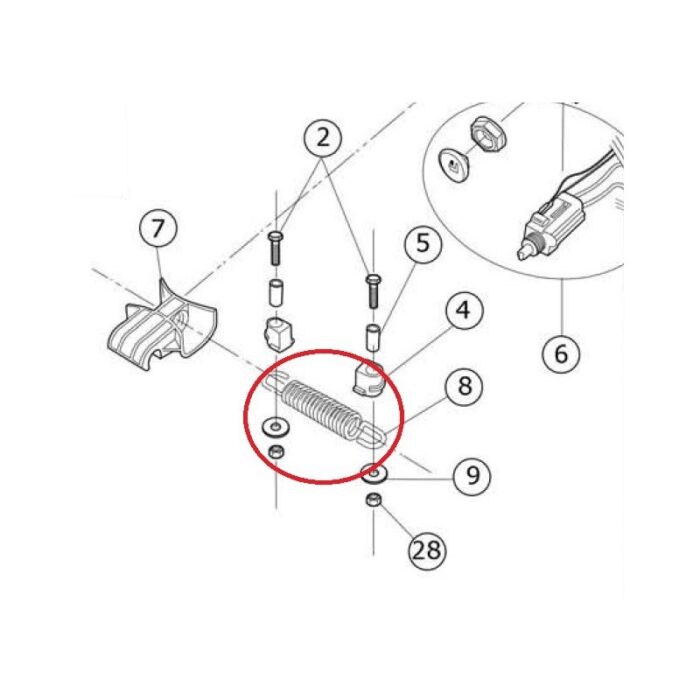 2
7
5
4
6
8
9
28